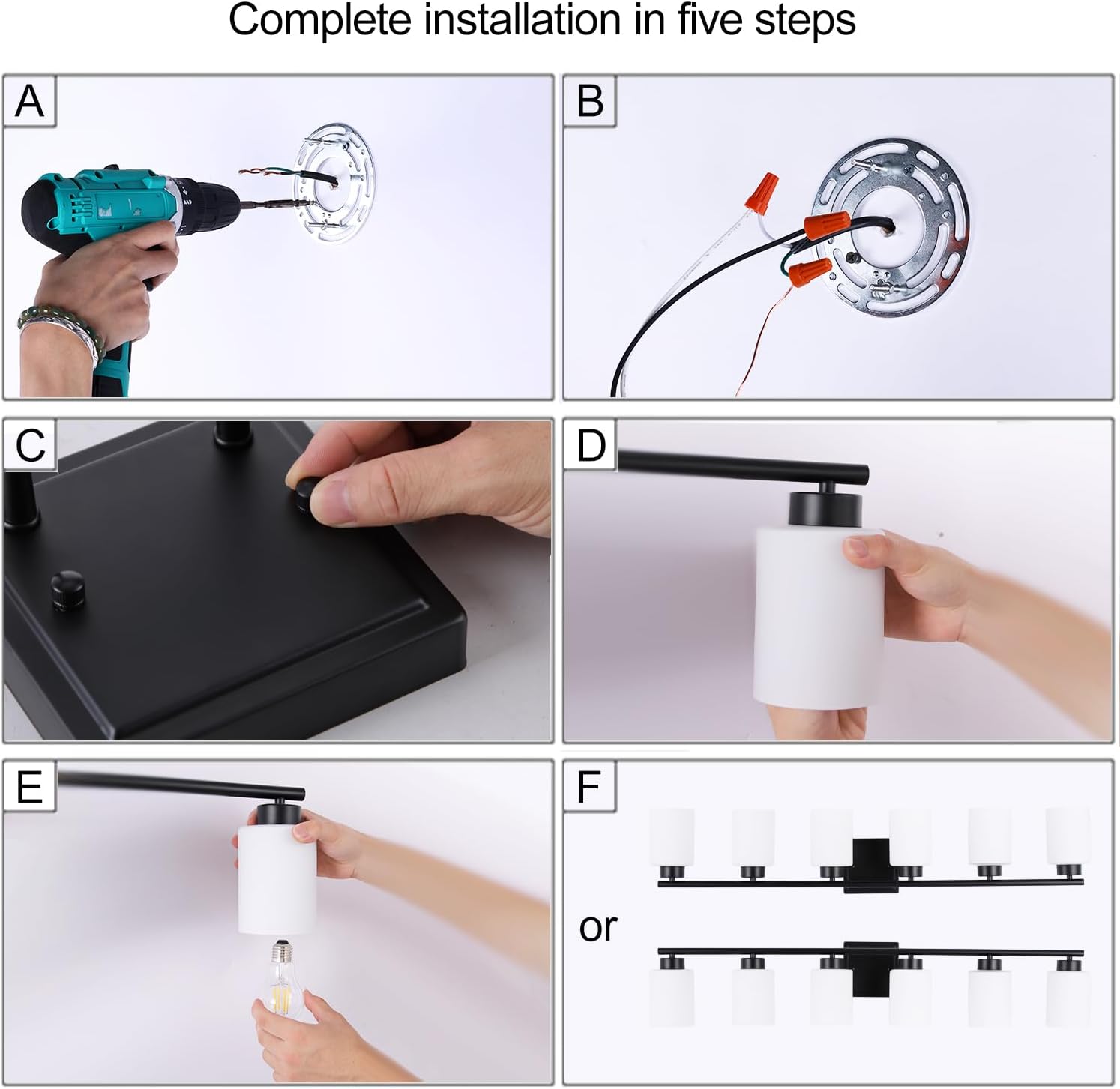 Complete installation in five steps

A

B

C

D

E

F

or