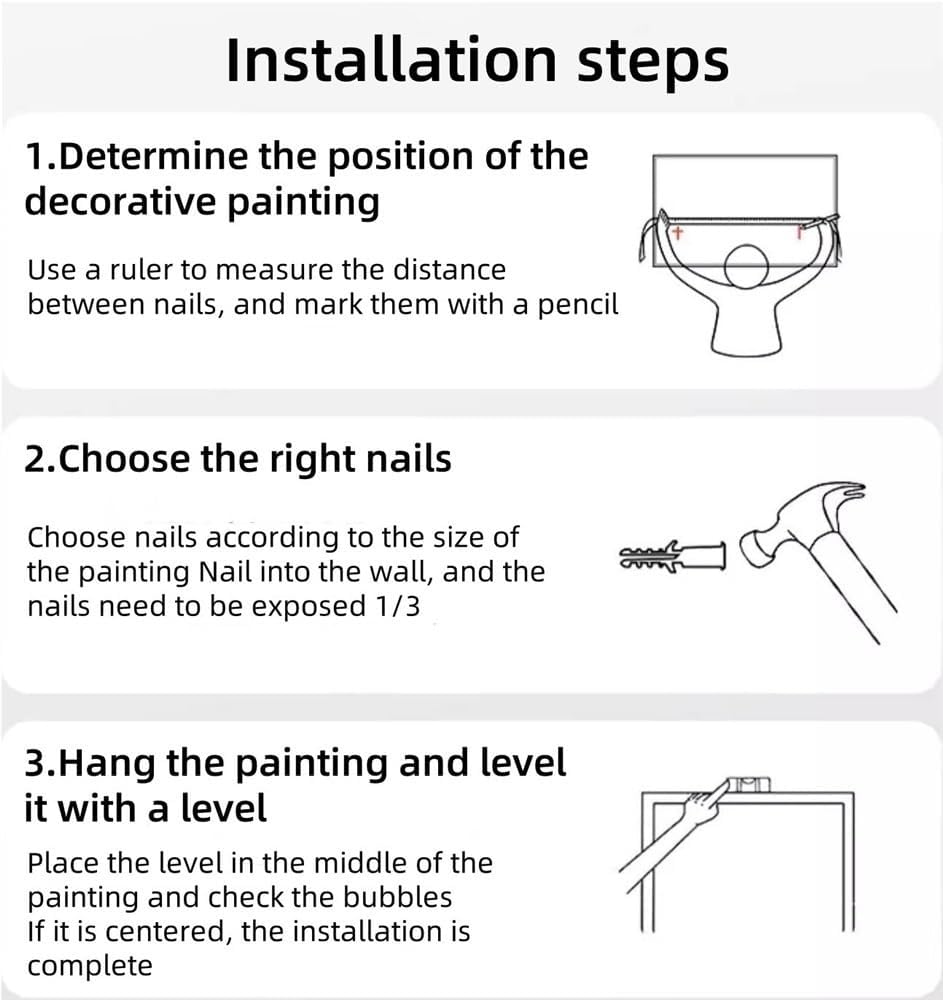 Installation steps

1.Determine the position of the decorative painting

Use a ruler to measure the distance between nails, and mark them with a pencil

2.Choose the right nails

Choose nails according to the size of the painting Nail into the wall, and the nails need to be exposed 1/3

3.Hang the painting and level it with a level

Place the level in the middle of the painting and check the bubbles
If it is centered, the installation is complete