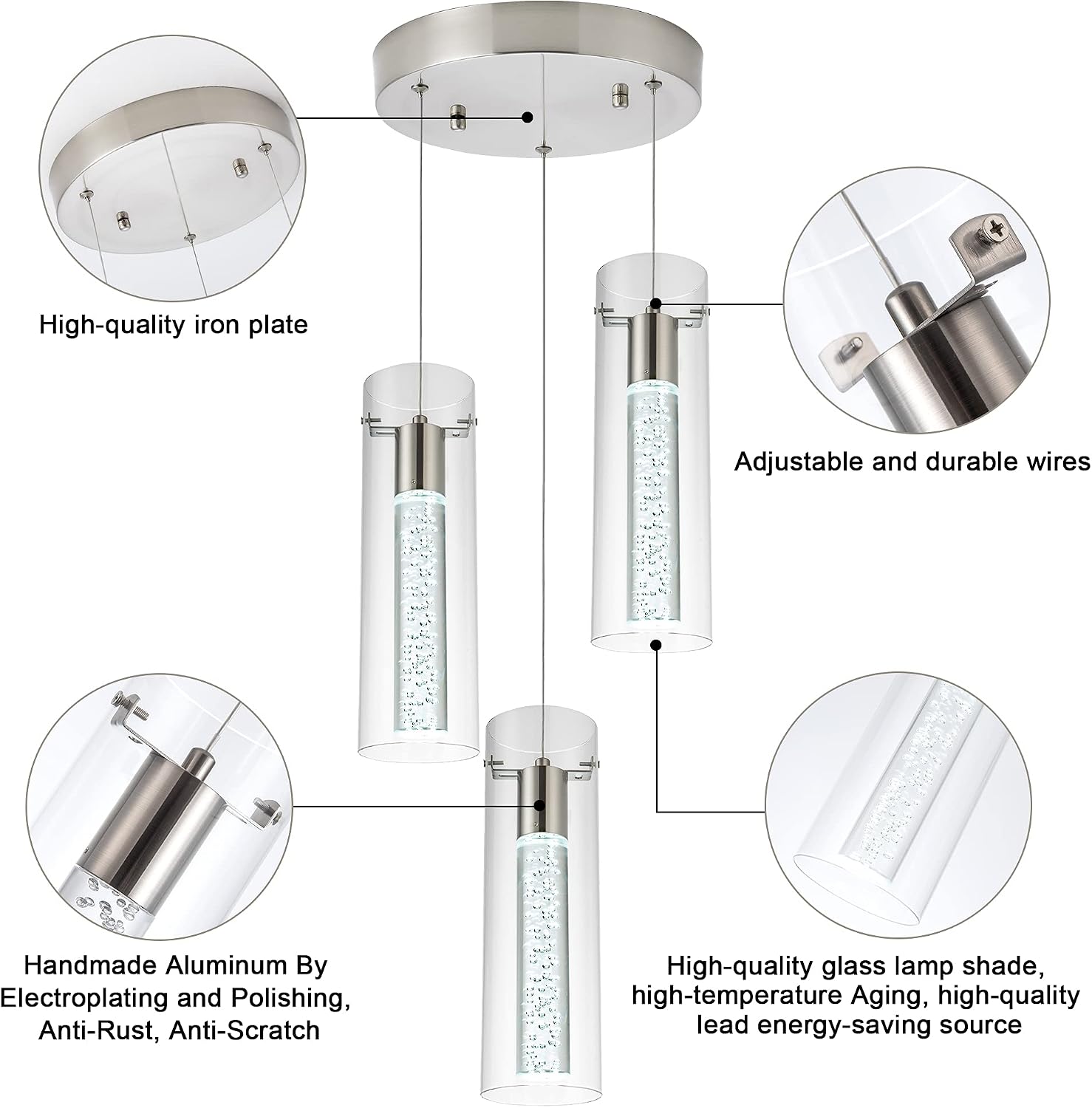 High-quality iron plate

Adjustable and durable wires

Handmade Aluminum By Electroplating and Polishing, Anti-Rust, Anti-Scratch

High-quality glass lamp shade, high-temperature Aging, high-quality lead energy-saving source