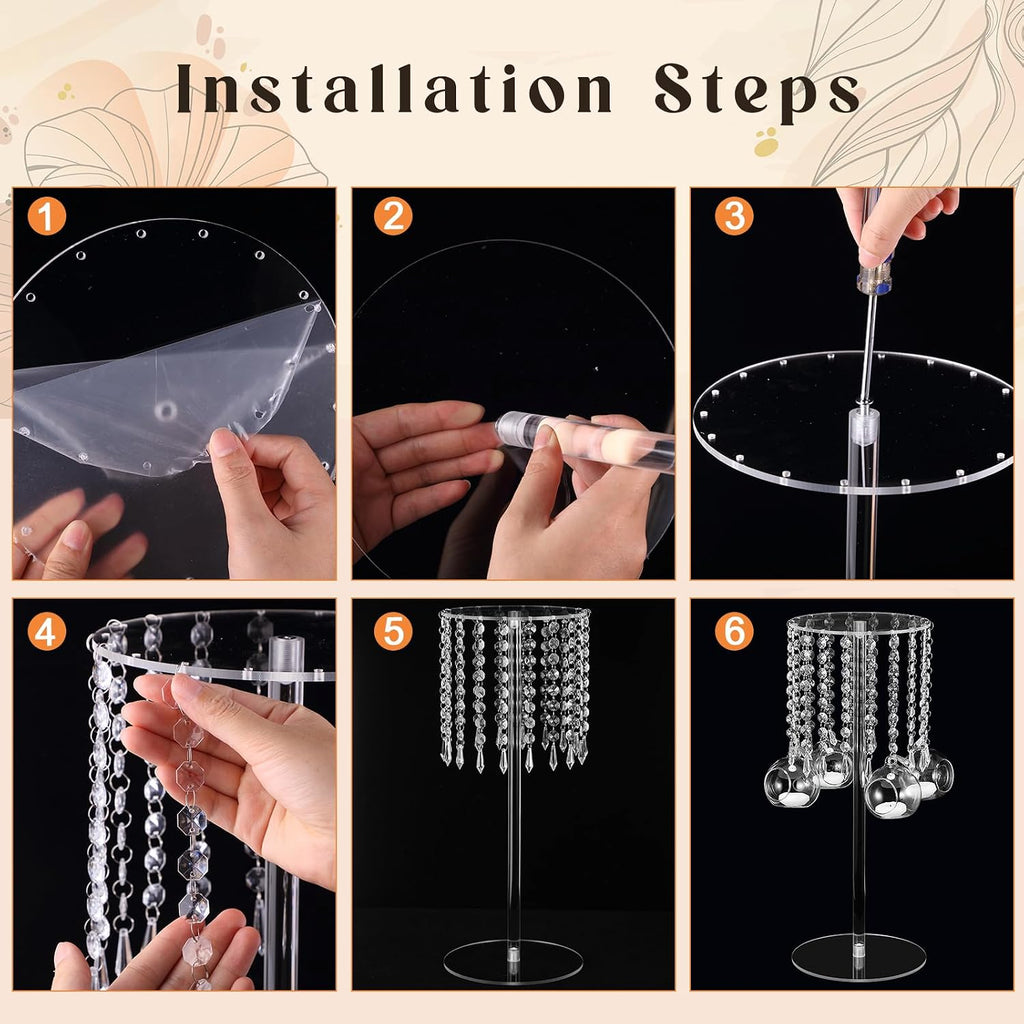 Installation Steps

1

2

3

4

5

6