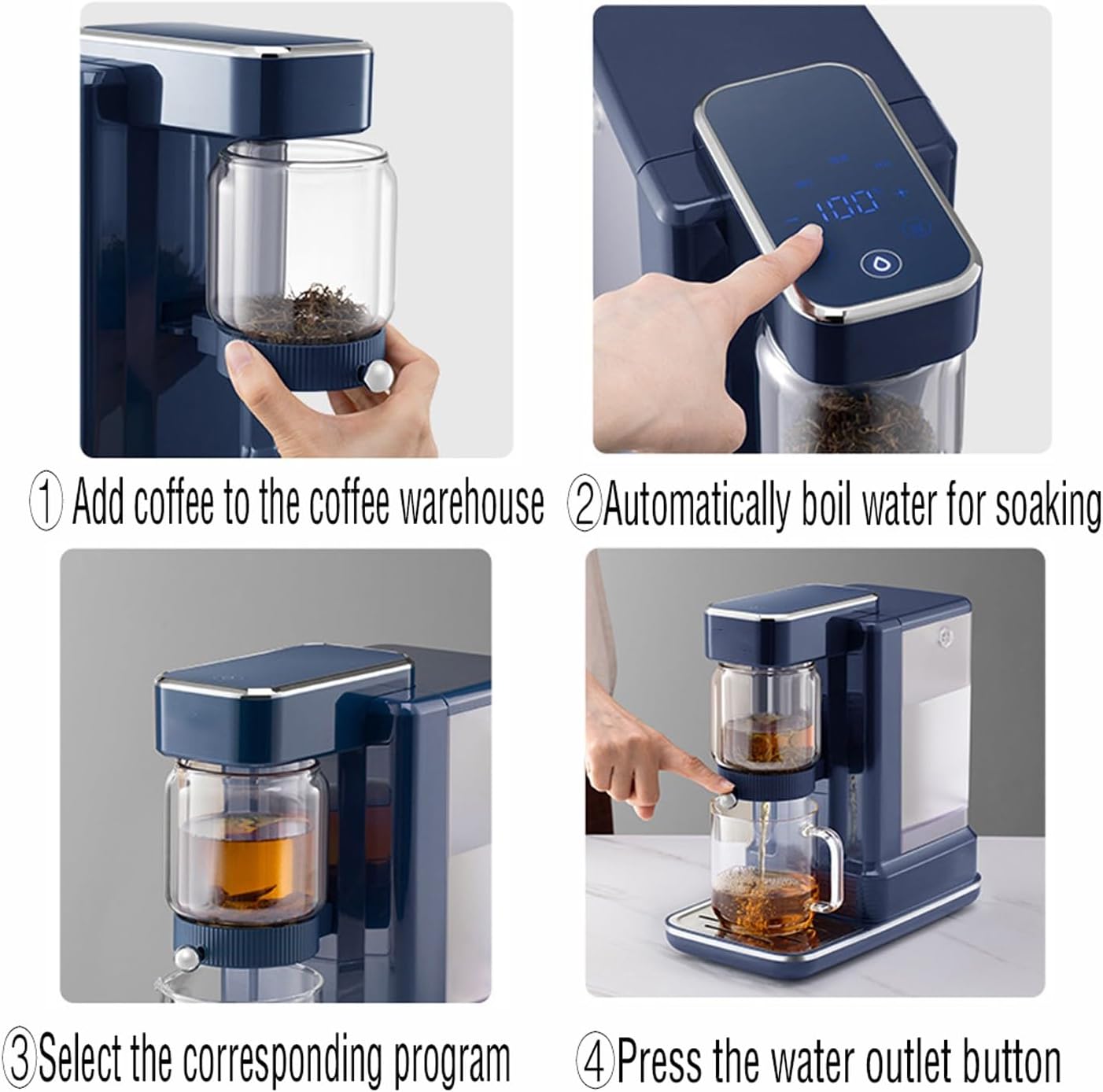 100

① Add coffee to the coffee warehouse

②Automatically boil water for soaking

③Select the corresponding program

④Press the water outlet button