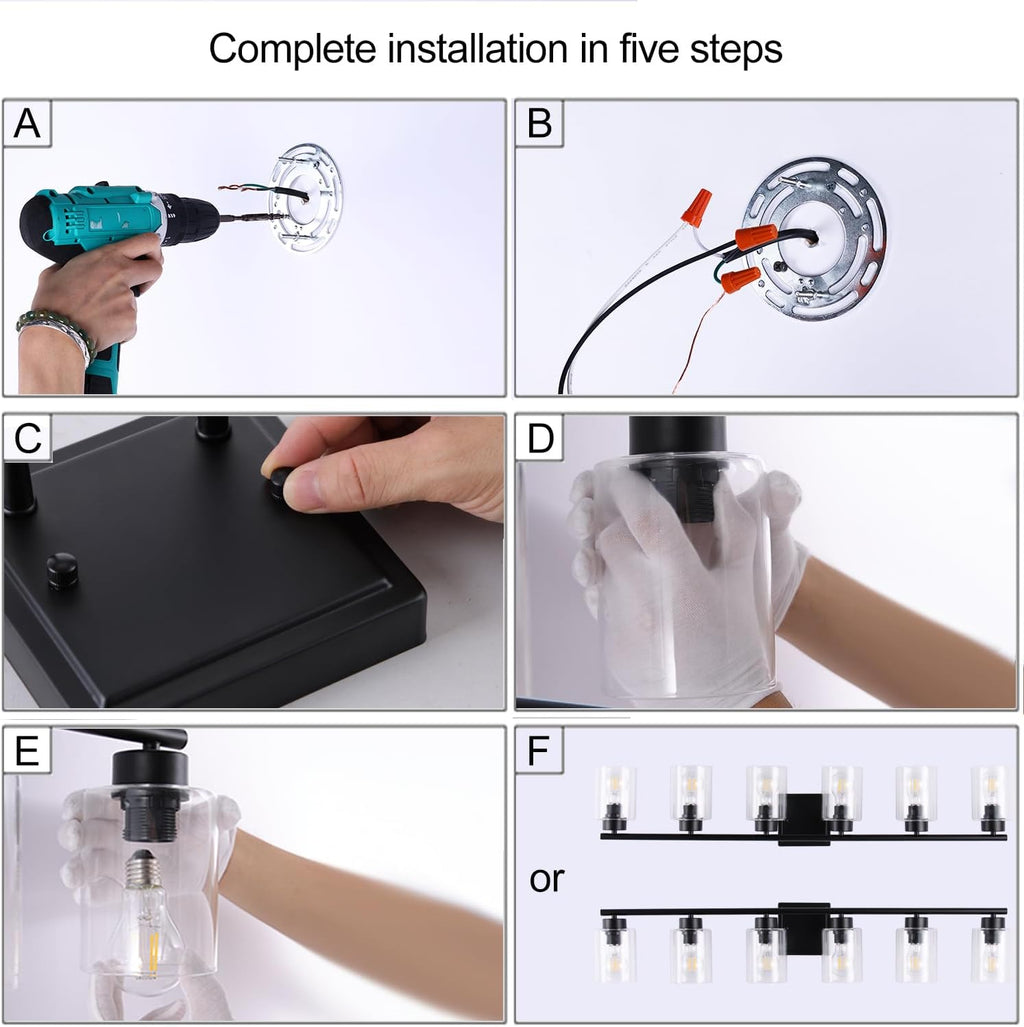 Complete installation in five steps

A

B

C

D

E

F

or