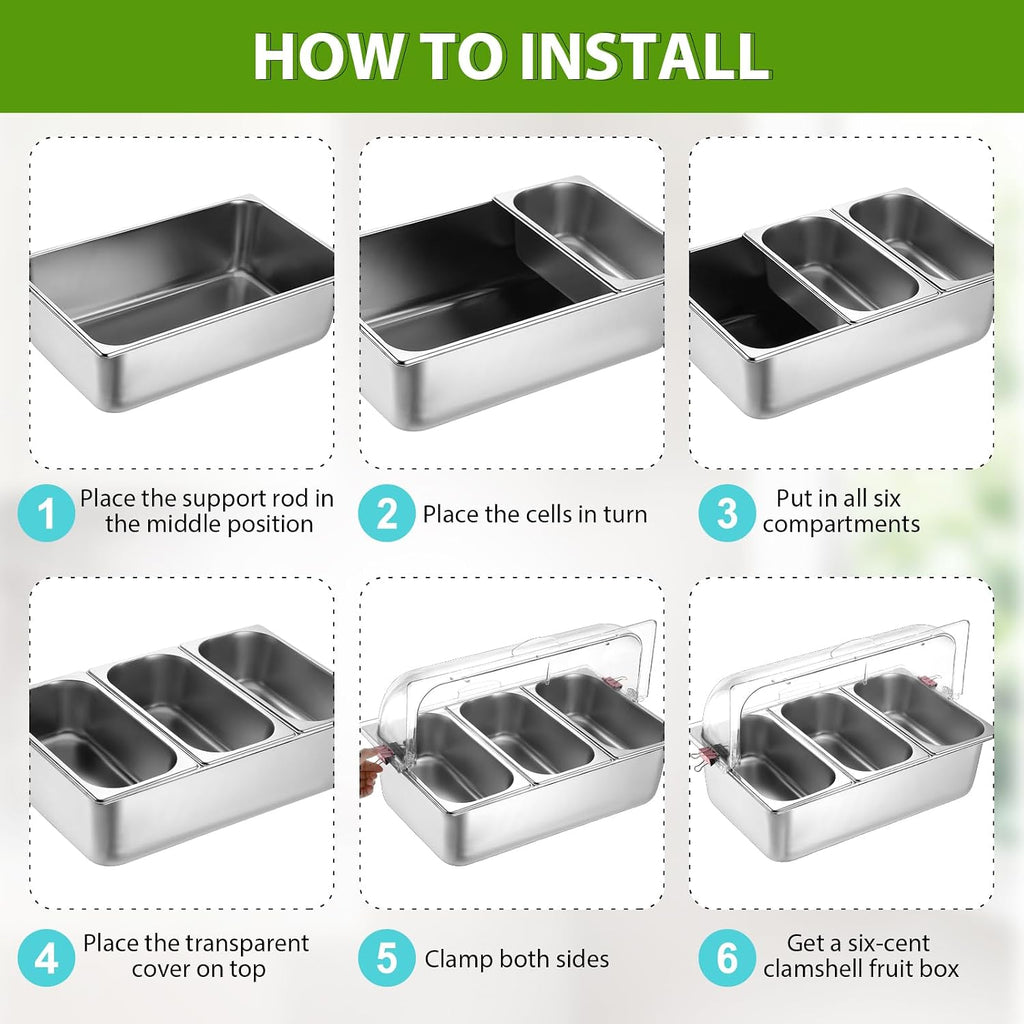 HOW TO INSTALL

1 Place the support rod in the middle position

2 Place the cells in turn

3 Put in all six compartments

4 Place the transparent cover on top

5 Clamp both sides

6 Get a six-cent clamshell fruit box