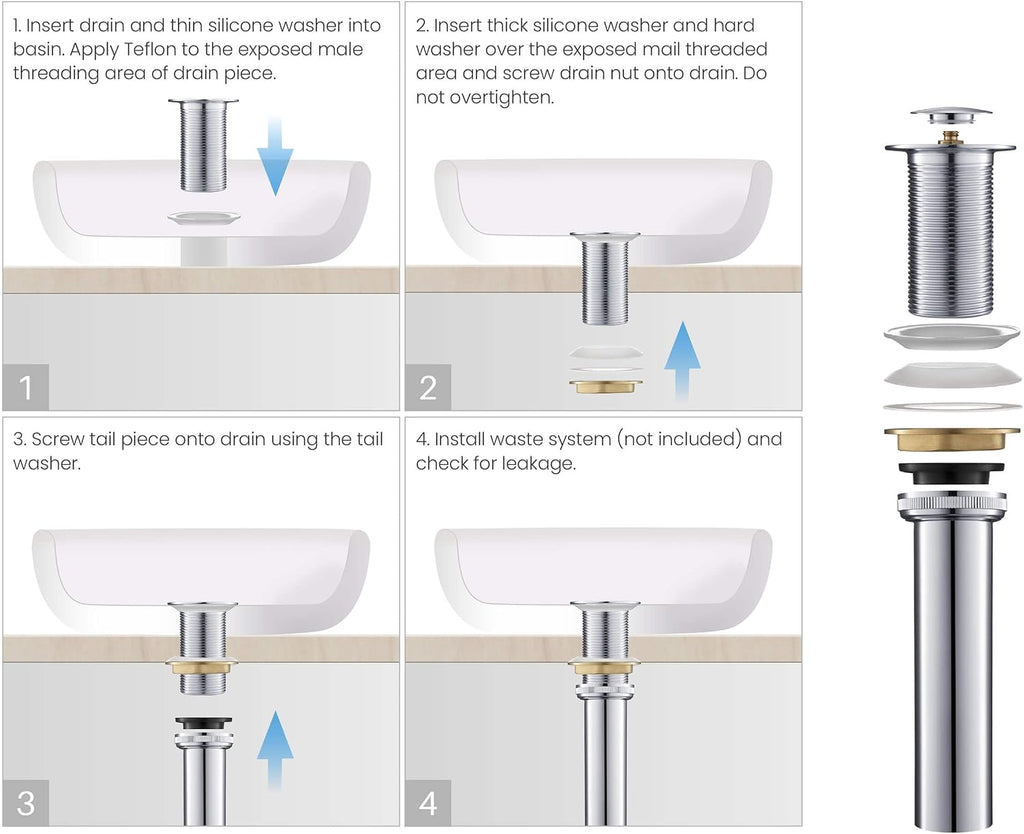 1. Insert drain and thin silicone washer into basin. Apply Teflon to the exposed male threading area of drain piece.

1

2. Insert thick silicone washer and hard washer over the exposed mail threaded area and screw drain nut onto drain. Do not overtighten.

2

3. Screw tail piece onto drain using the tail washer.

3

4. Install waste system (not included) and check for leakage.

4