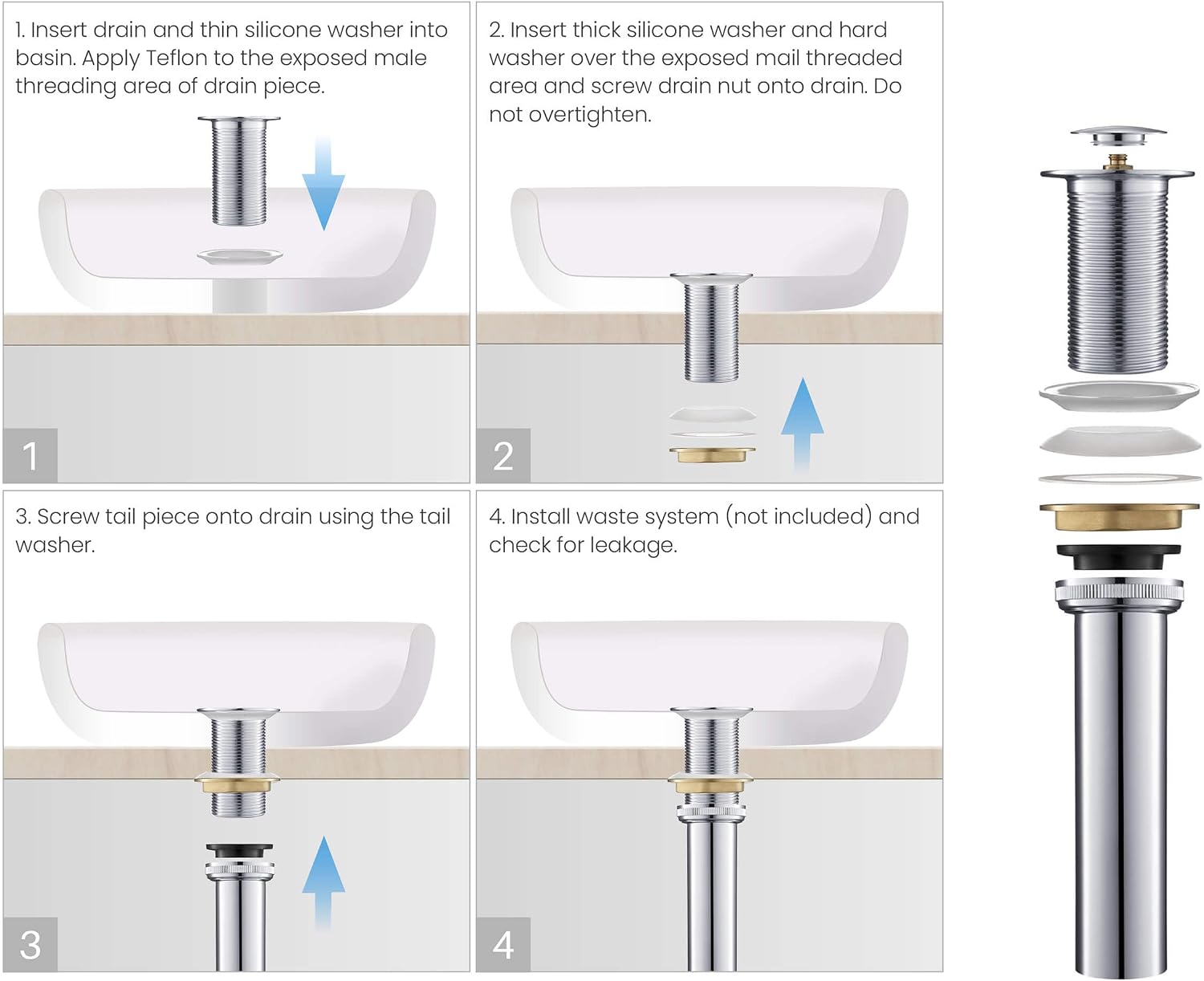 1. Insert drain and thin silicone washer into basin. Apply Teflon to the exposed male threading area of drain piece.

1

2. Insert thick silicone washer and hard washer over the exposed mail threaded area and screw drain nut onto drain. Do not overtighten.

2

3. Screw tail piece onto drain using the tail washer.

3

4. Install waste system (not included) and check for leakage.

4